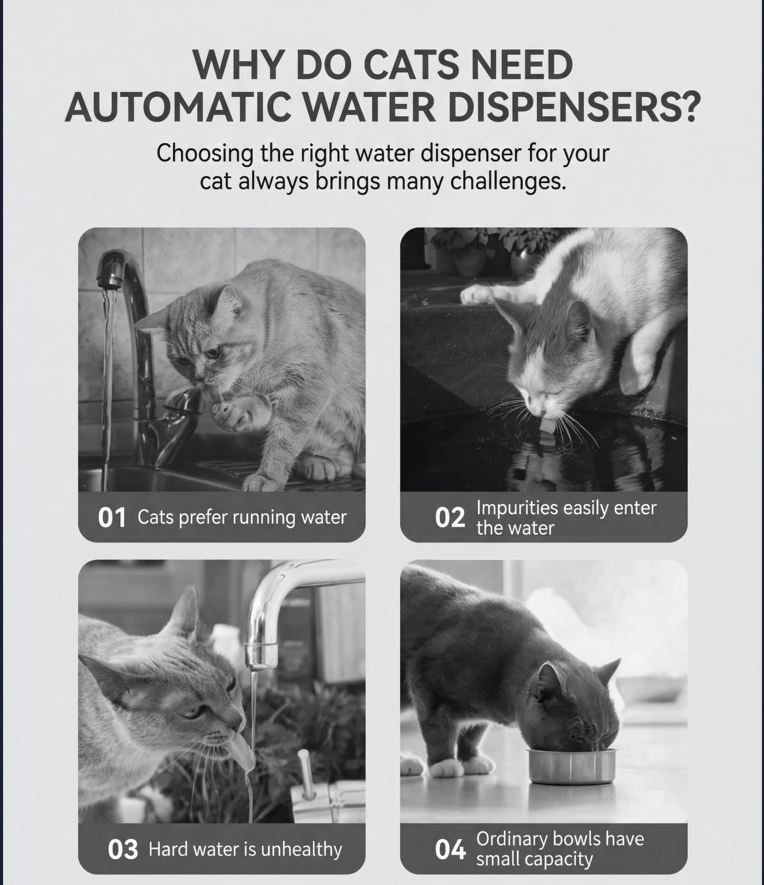 WHY DO CATS NEED AUTOMATIC WATER DISPENSERS?

Choosing the right water dispenser for your cat always brings many challenges.

01 Cats prefer running water

02 Impurities easily enter the water

03 Hard water is unhealthy

04 Ordinary bowls have small capacity